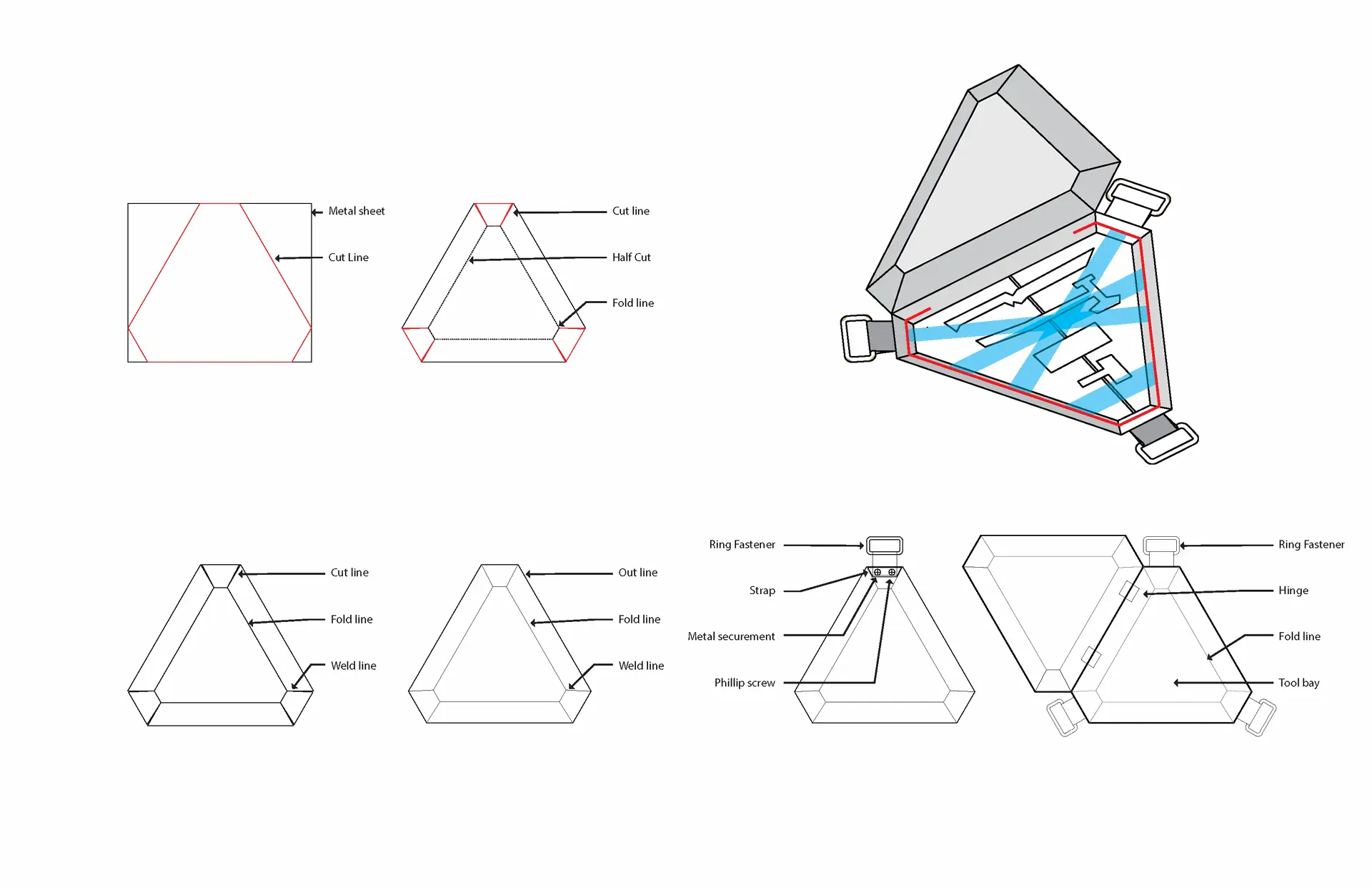 Metal sheet

Cut Line

Cut line

Half Cut

Fold line

Cut line

Fold line

Weld line

Out line

Fold line

Weld line

Ring Fastener

Strap

Metal securement

Phillip screw

Ring Fastener

Hinge

Fold line

Tool bay