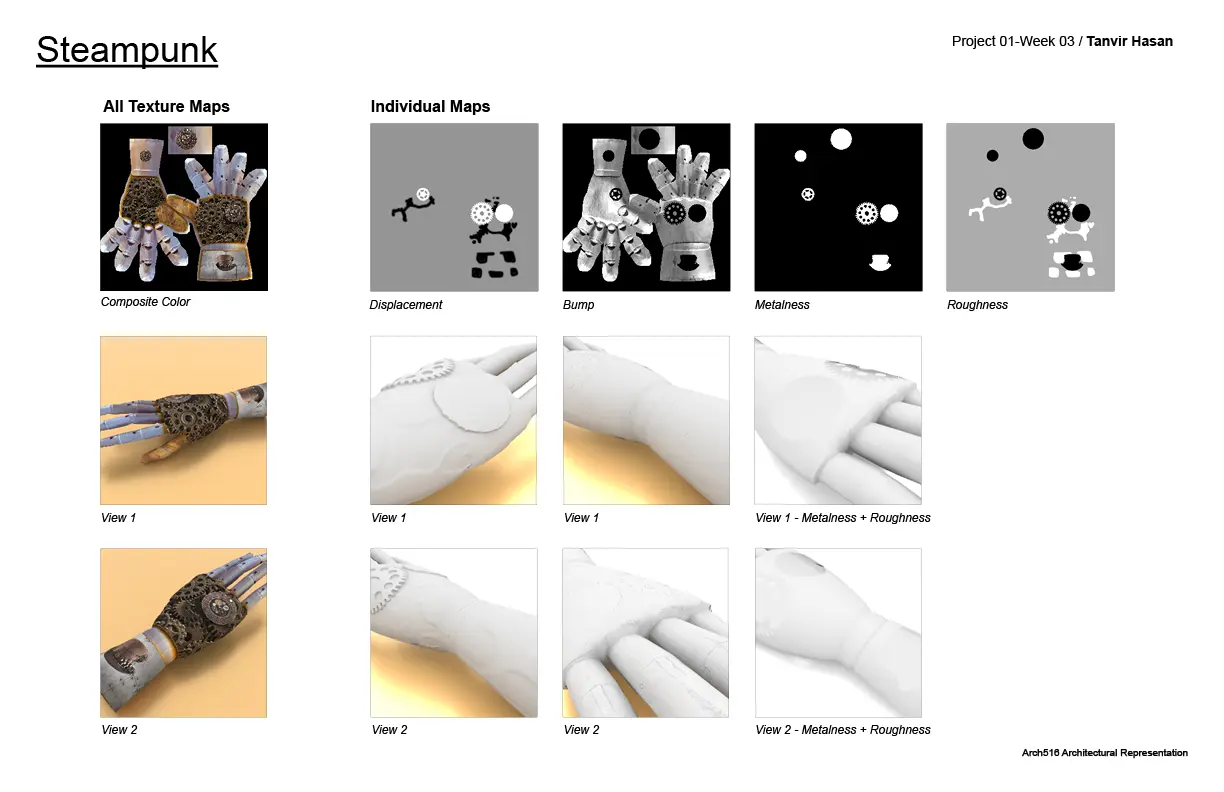 Steampunk

Project 01-Week 03 / Tanvir Hasan

All Texture Maps

Individual Maps

Composite Color

Displacement

Bump

Metalness

Roughness

View 1

View 1

View 1

View 1 - Metalness + Roughness

View 2

View 2

View 2

View 2 - Metalness + Roughness

Arch516 Architectural Representation