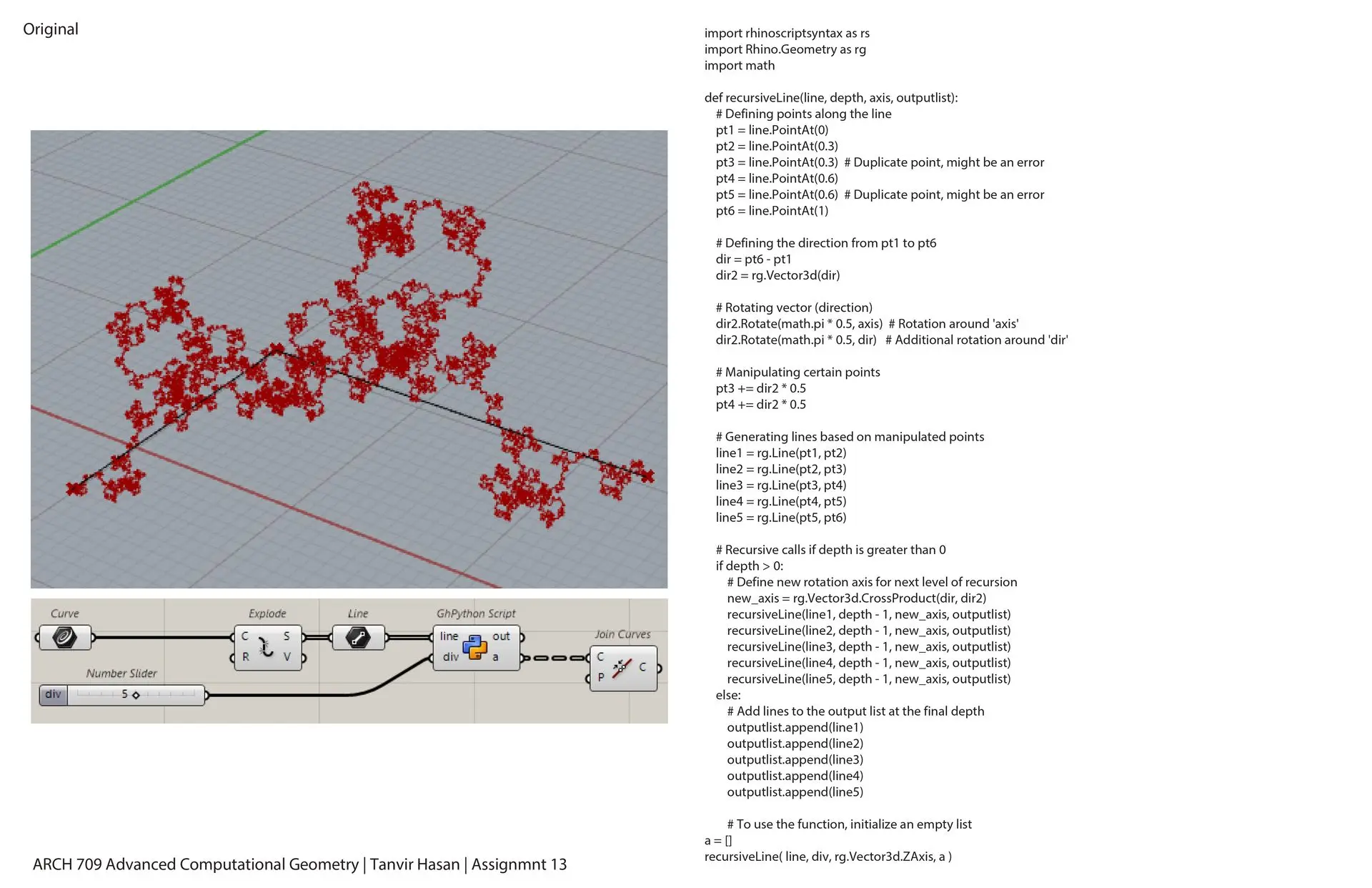 Original

Curve

Explode

C S
R V

Line

GhPython Script

line out
div a

Join Curves

C C
P

Number Slider

div 5

ARCH 709 Advanced Computational Geometry | Tanvir Hasan | Assignmnt 13

import rhinoscriptsyntax as rs
import Rhino.Geometry as rg
import math

def recursiveLine(line, depth, axis, outputlist):
# Defining points along the line
pt1 = line.PointAt(0)
pt2 = line.PointAt(0.3)
pt3 = line.PointAt(0.3) # Duplicate point, might be an error
pt4 = line.PointAt(0.6)
pt5 = line.PointAt(0.6) # Duplicate point, might be an error
pt6 = line.PointAt(1)

# Defining the direction from pt1 to pt6
dir = pt6 - pt1
dir2 = rg.Vector3d(dir)

# Rotating vector (direction)
dir2.Rotate(math.pi * 0.5, axis) # Rotation around 'axis'
dir2.Rotate(math.pi * 0.5, dir) # Additional rotation around 'dir'

# Manipulating certain points
pt3 += dir2 * 0.5
pt4 += dir2 * 0.5

# Generating lines based on manipulated points
line1 = rg.Line(pt1, pt2)
line2 = rg.Line(pt2, pt3)
line3 = rg.Line(pt3, pt4)
line4 = rg.Line(pt4, pt5)
line5 = rg.Line(pt5, pt6)

# Recursive calls if depth is greater than 0
if depth > 0:
# Define new rotation axis for next level of recursion
new_axis = rg.Vector3d.CrossProduct(dir, dir2)
recursiveLine(line1, depth - 1, new_axis, outputlist)
recursiveLine(line2, depth - 1, new_axis, outputlist)
recursiveLine(line3, depth - 1, new_axis, outputlist)
recursiveLine(line4, depth - 1, new_axis, outputlist)
recursiveLine(line5, depth - 1, new_axis, outputlist)
else:
# Add lines to the output list at the final depth
outputlist.append(line1)
outputlist.append(line2)
outputlist.append(line3)
outputlist.append(line4)
outputlist.append(line5)

# To use the function, initialize an empty list
a = []
recursiveLine( line, div, rg.Vector3d.ZAxis, a )