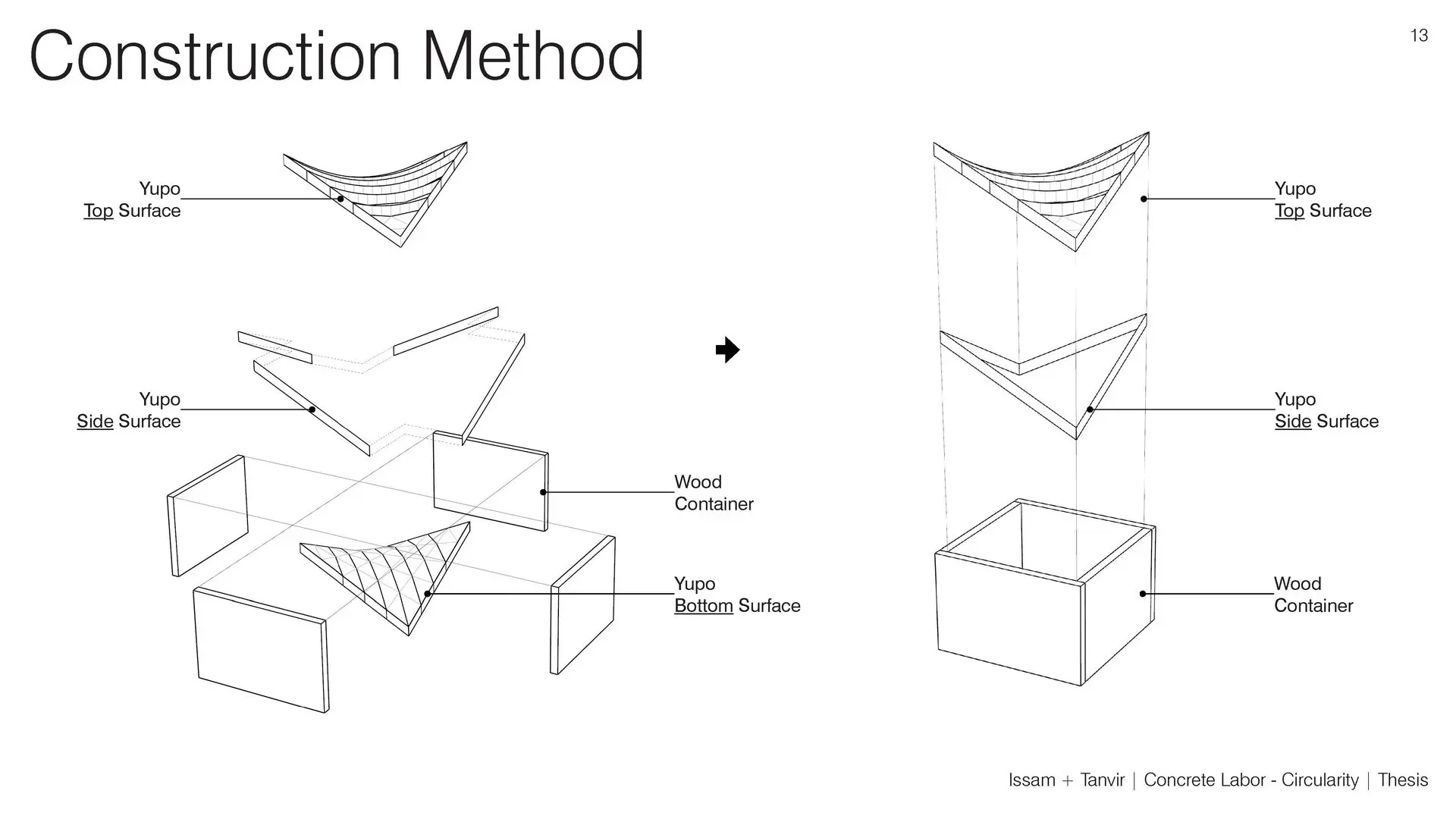 Construction Method

13

Yupo
Top Surface

Yupo
Side Surface

Wood
Container

Yupo
Bottom Surface

Yupo
Top Surface

Yupo
Side Surface

Wood
Container

Issam + Tanvir | Concrete Labor - Circularity | Thesis